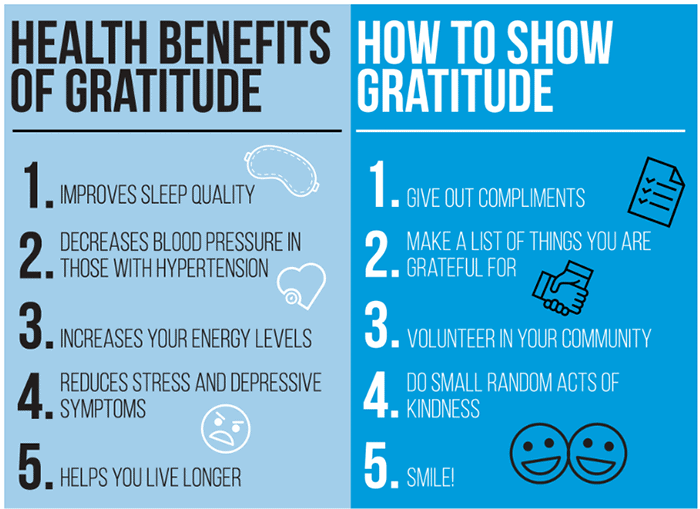 HEALTH BENEFITS OF GRATITUDE

1. IMPROVES SLEEP QUALITY

2. DECREASES BLOOD PRESSURE IN THOSE WITH HYPERTENSION

3. INCREASES YOUR ENERGY LEVELS

4. REDUCES STRESS AND DEPRESSIVE SYMPTOMS

5. HELPS YOU LIVE LONGER

HOW TO SHOW GRATITUDE

1. GIVE OUT COMPLIMENTS

2. MAKE A LIST OF THINGS YOU ARE GRATEFUL FOR

3. VOLUNTEER IN YOUR COMMUNITY

4. DO SMALL RANDOM ACTS OF KINDNESS

5. SMILE!