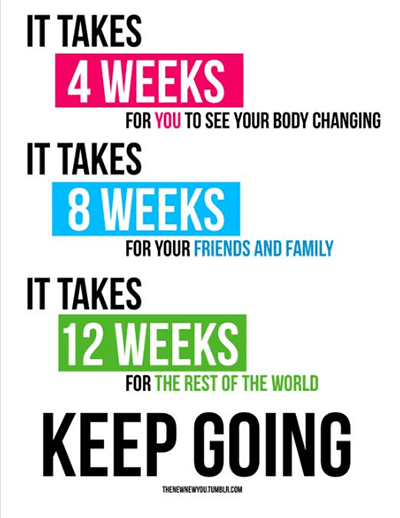 IT TAKES
4 WEEKS
FOR YOU TO SEE YOUR BODY CHANGING

IT TAKES
8 WEEKS
FOR YOUR FRIENDS AND FAMILY

IT TAKES
12 WEEKS
FOR THE REST OF THE WORLD

KEEP GOING

THENEWNEWYOU.TUMBLR.COM