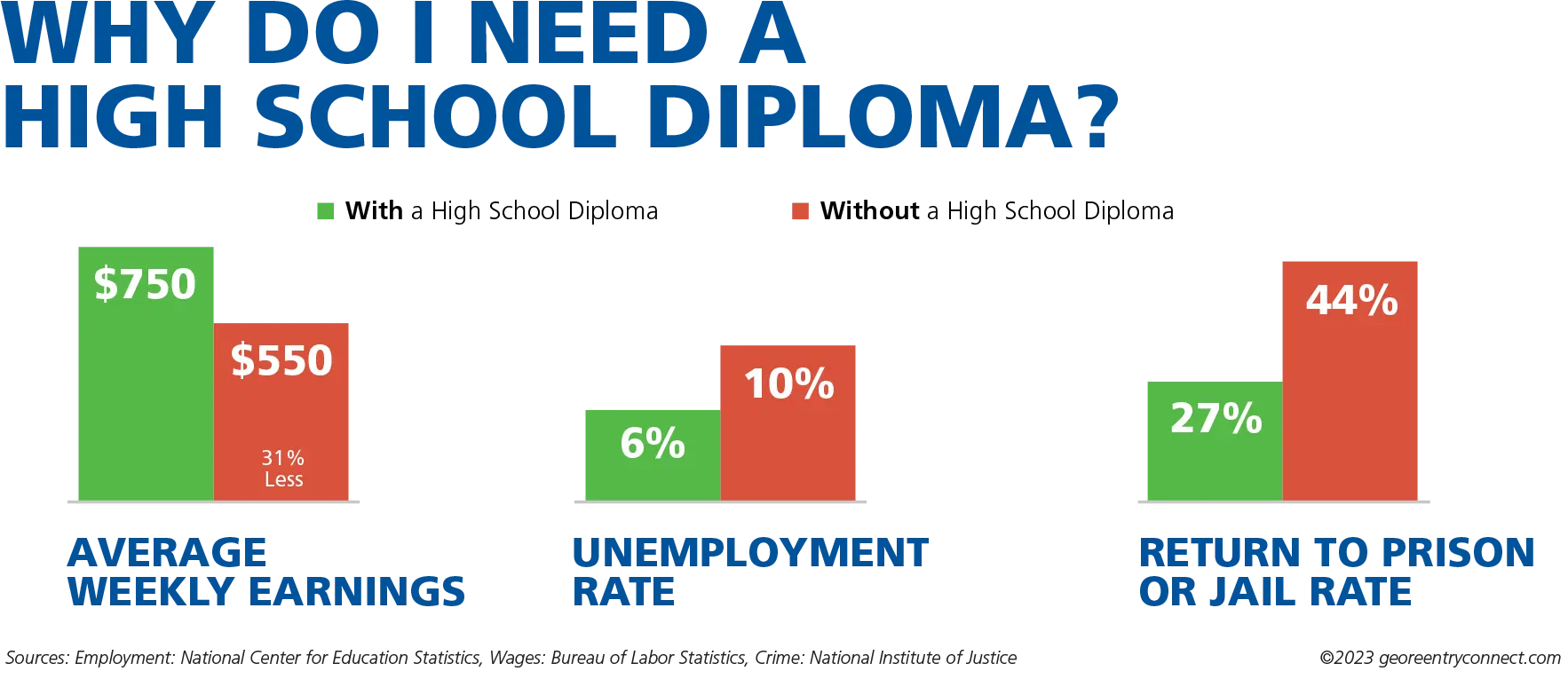 WHY DO I NEED A HIGH SCHOOL DIPLOMA?

With a High School Diploma
Without a High School Diploma

$750
$550
31% Less

AVERAGE WEEKLY EARNINGS

6%
10%

UNEMPLOYMENT RATE

27%
44%

RETURN TO PRISON OR JAIL RATE

Sources: Employment: National Center for Education Statistics, Wages: Bureau of Labor Statistics, Crime: National Institute of Justice

©2023 georeentryconnect.com