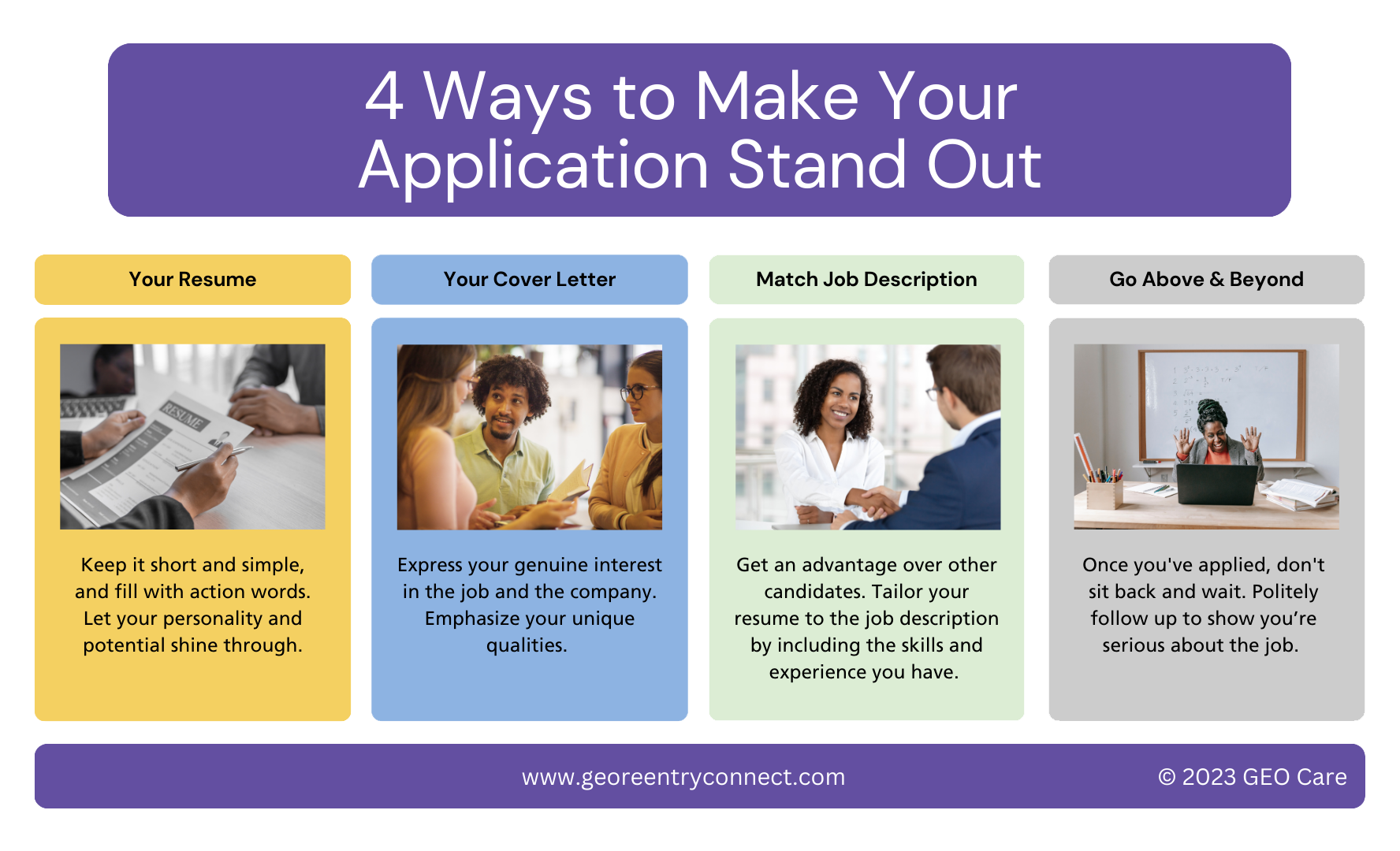 4 Ways to Make Your Application Stand Out

Your Resume

RESUME

Keep it short and simple, and fill with action words. Let your personality and potential shine through.

Your Cover Letter

Express your genuine interest in the job and the company. Emphasize your unique qualities.

Match Job Description

Get an advantage over other candidates. Tailor your resume to the job description by including the skills and experience you have.

Go Above & Beyond

Once you've applied, don't sit back and wait. Politely follow up to show you're serious about the job.

www.georeentryconnect.com

© 2023 GEO Care